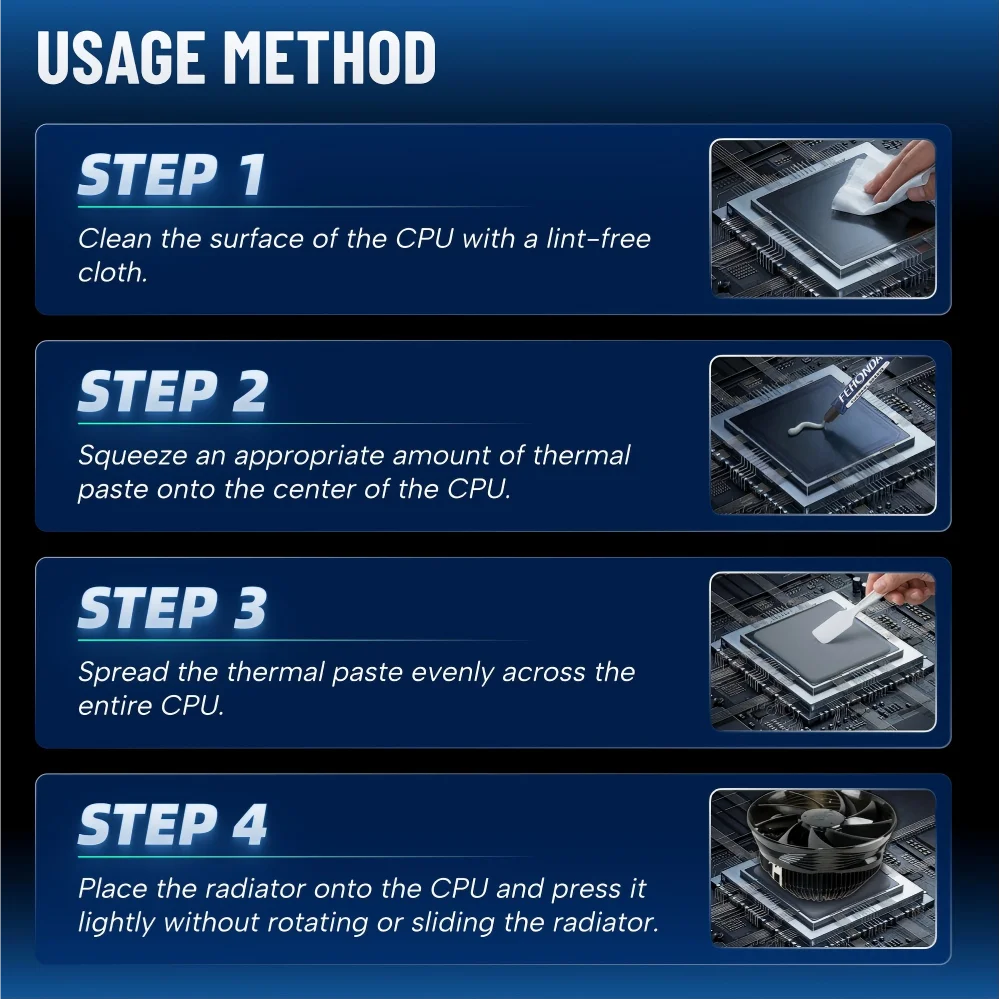 USAGE METHOD

STEP 1

Clean the surface of the CPU with a lint-free cloth.

STEP 2

Squeeze an appropriate amount of thermal paste onto the center of the CPU.

STEP 3

Spread the thermal paste evenly across the entire CPU.

STEP 4

Place the radiator onto the CPU and press it lightly without rotating or sliding the radiator.